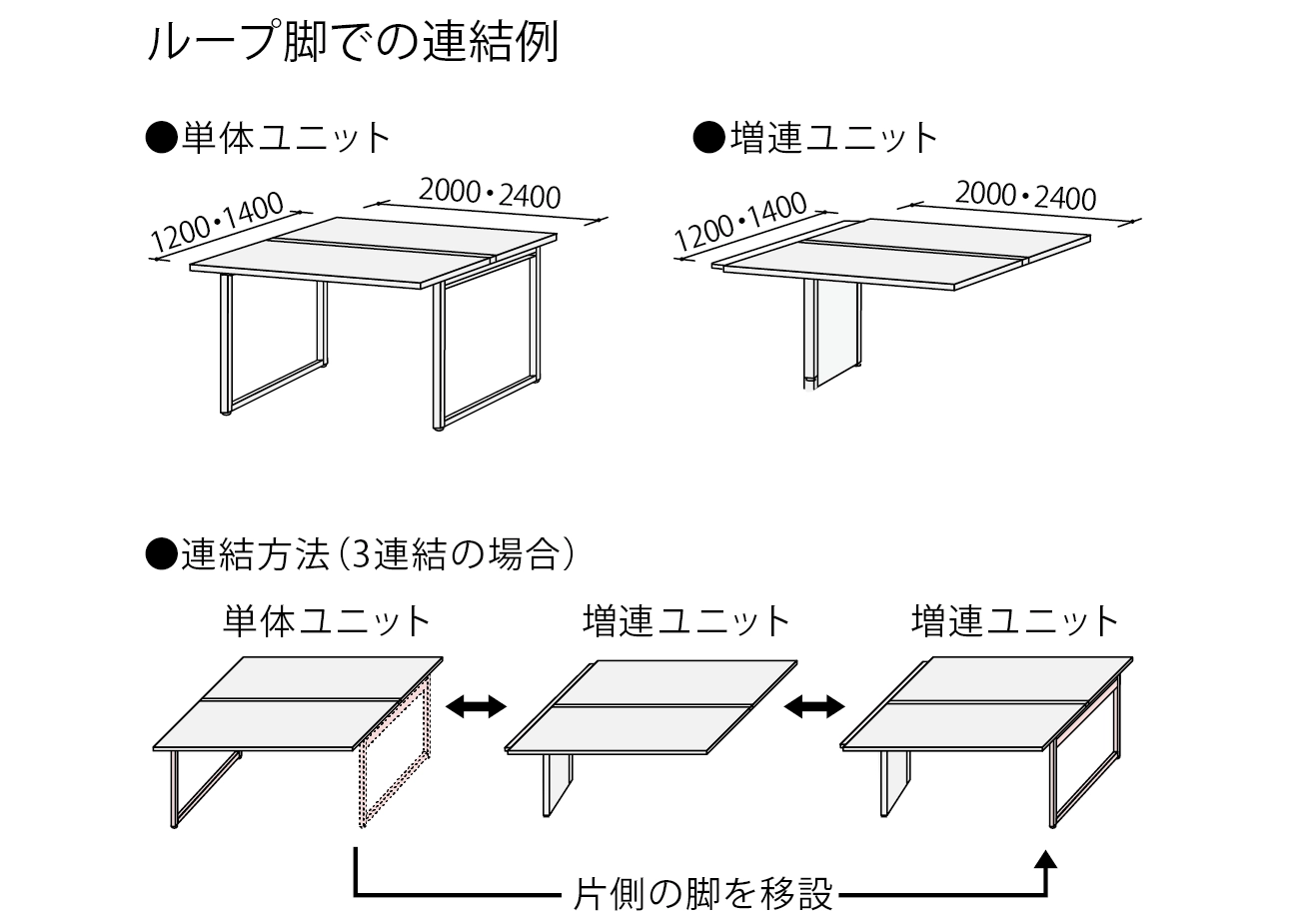 ループ脚での連結例

●単体ユニット

1200・1400

2000・2400

●増連ユニット

1200・1400

2000・2400

●連結方法（3連結の場合）

単体ユニット

増連ユニット

増連ユニット

片側の脚を移設